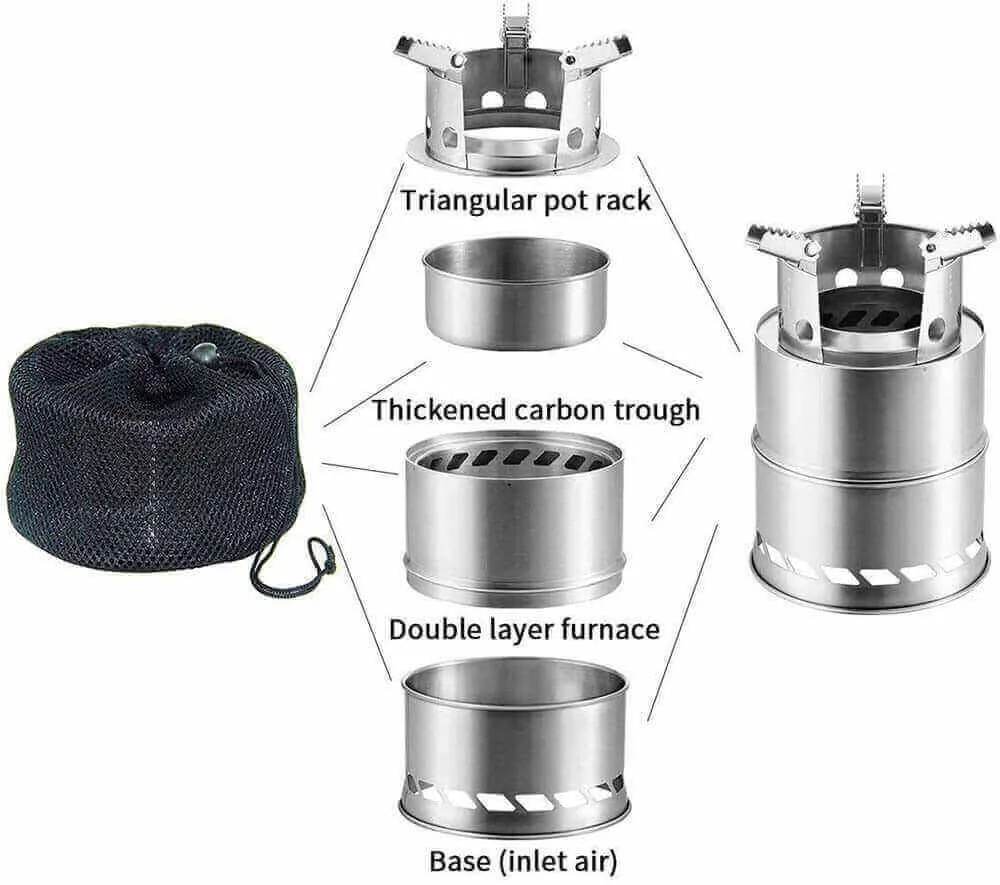 Triangular pot rack

Thickened carbon trough

Double layer furnace

Base (inlet air)